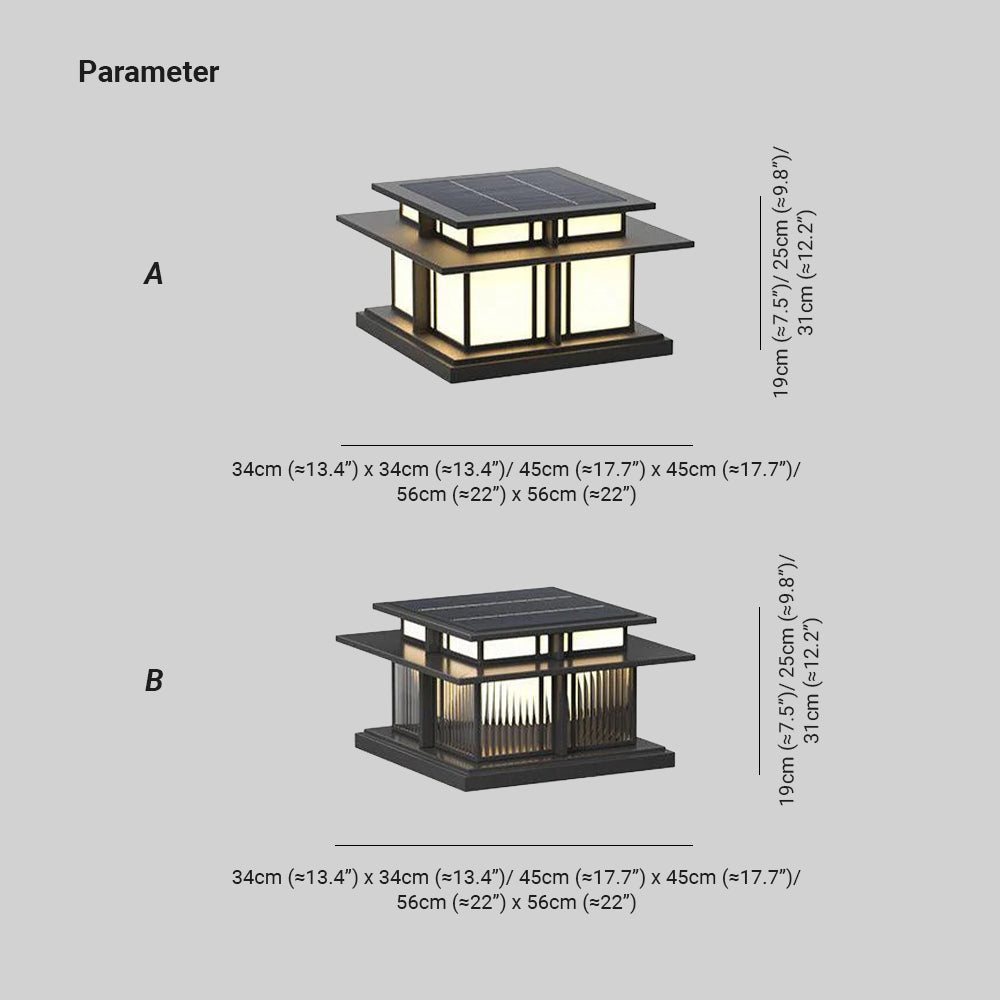 Parameter

A

19cm (≈7.5")/ 25cm (≈9.8")/ 31cm (≈12.2")

34cm (≈13.4") x 34cm (≈13.4")/ 45cm (≈17.7") x 45cm (≈17.7")/ 56cm (≈22") x 56cm (≈22")

B

19cm (≈7.5")/ 25cm (≈9.8")/ 31cm (≈12.2")

34cm (≈13.4") x 34cm (≈13.4")/ 45cm (≈17.7") x 45cm (≈17.7")/ 56cm (≈22") x 56cm (≈22")